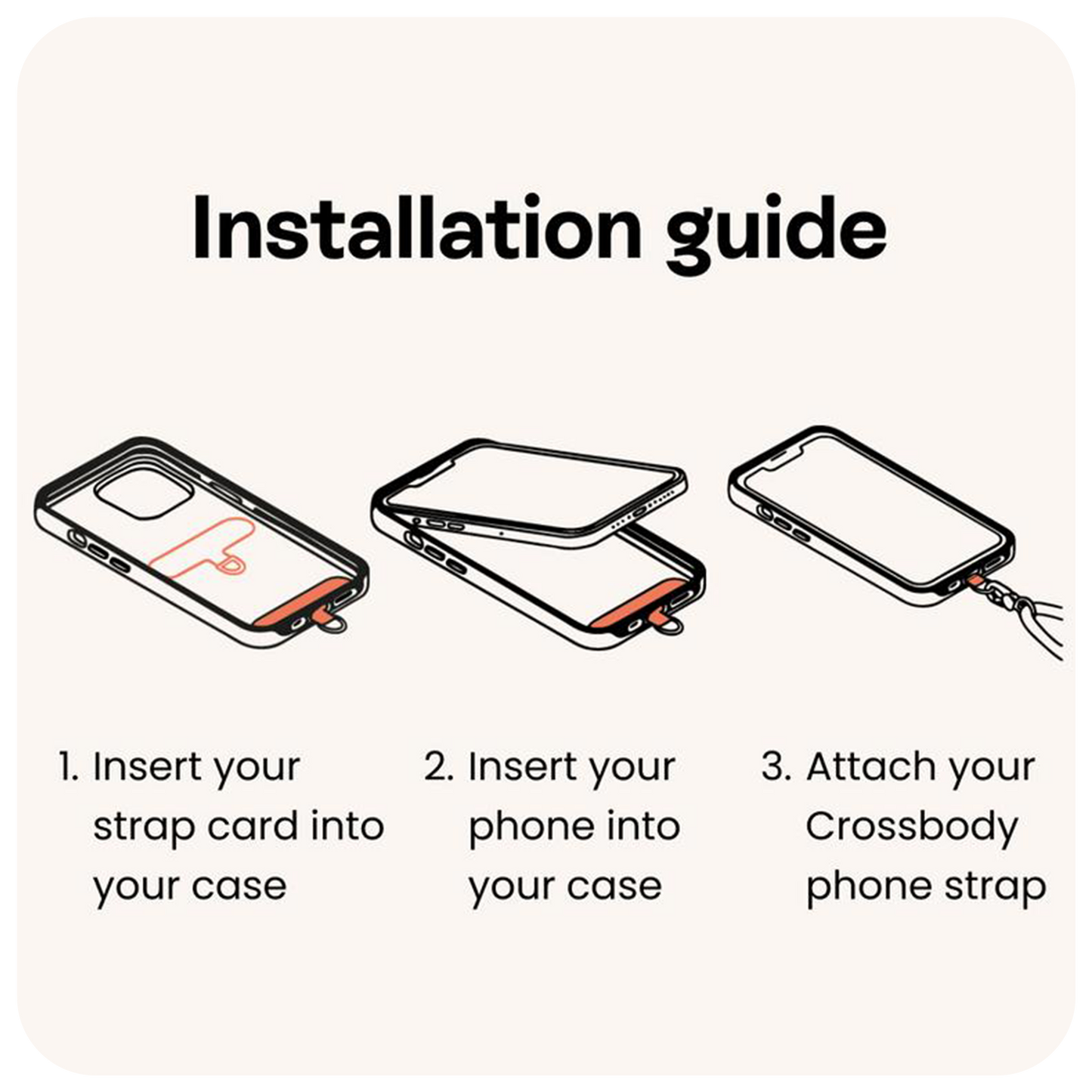 Installation guide

1. Insert your strap card into your case

2. Insert your phone into your case

3. Attach your Crossbody phone strap